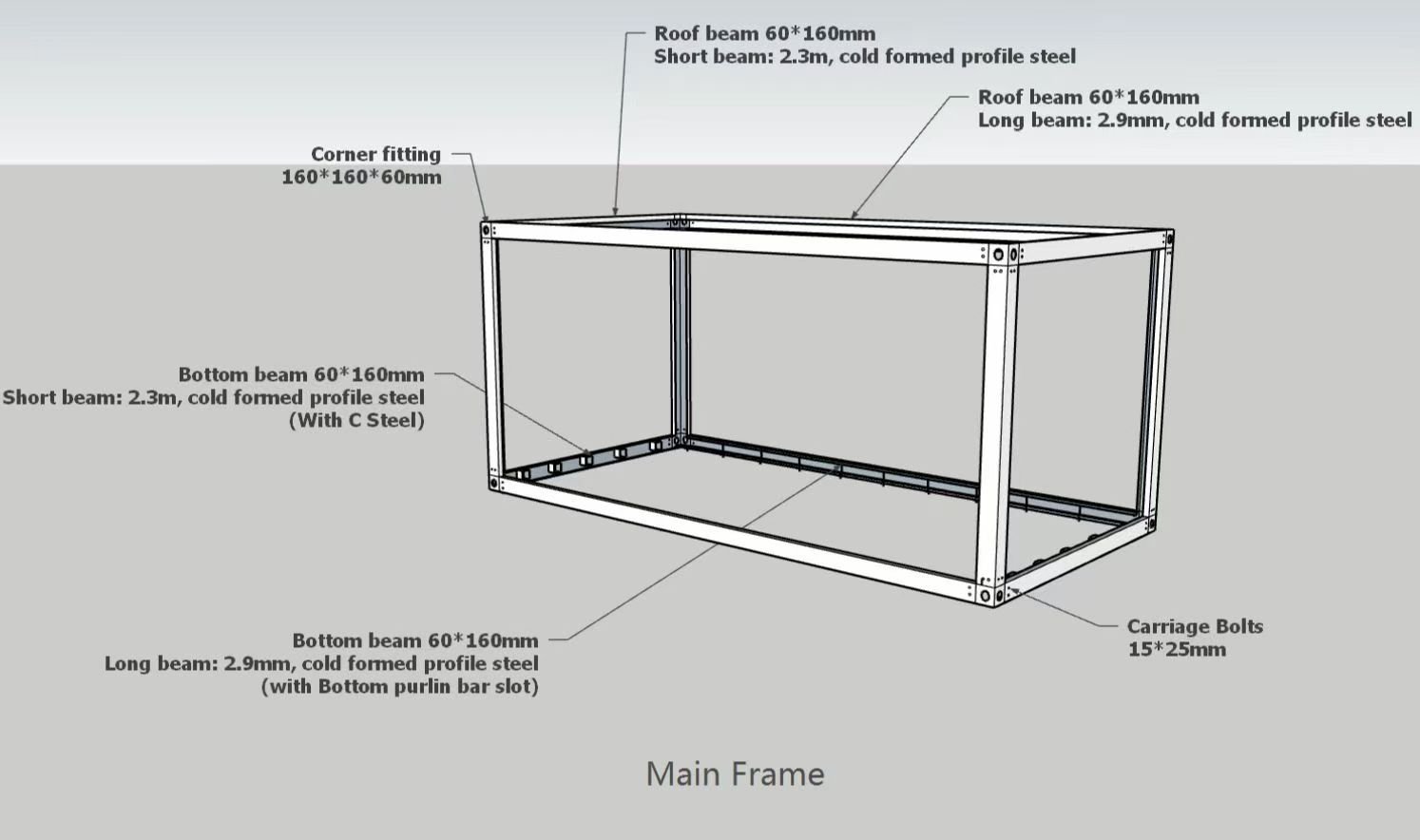 Roof beam 60*160mm
Short beam: 2.3m, cold formed profile steel

Roof beam 60*160mm
Long beam: 2.9mm, cold formed profile steel

Corner fitting
160*160*60mm

Bottom beam 60*160mm
Short beam: 2.3m, cold formed profile steel
(With C Steel)

Bottom beam 60*160mm
Long beam: 2.9mm, cold formed profile steel
(with Bottom purlin bar slot)

Carriage Bolts
15*25mm

Main Frame